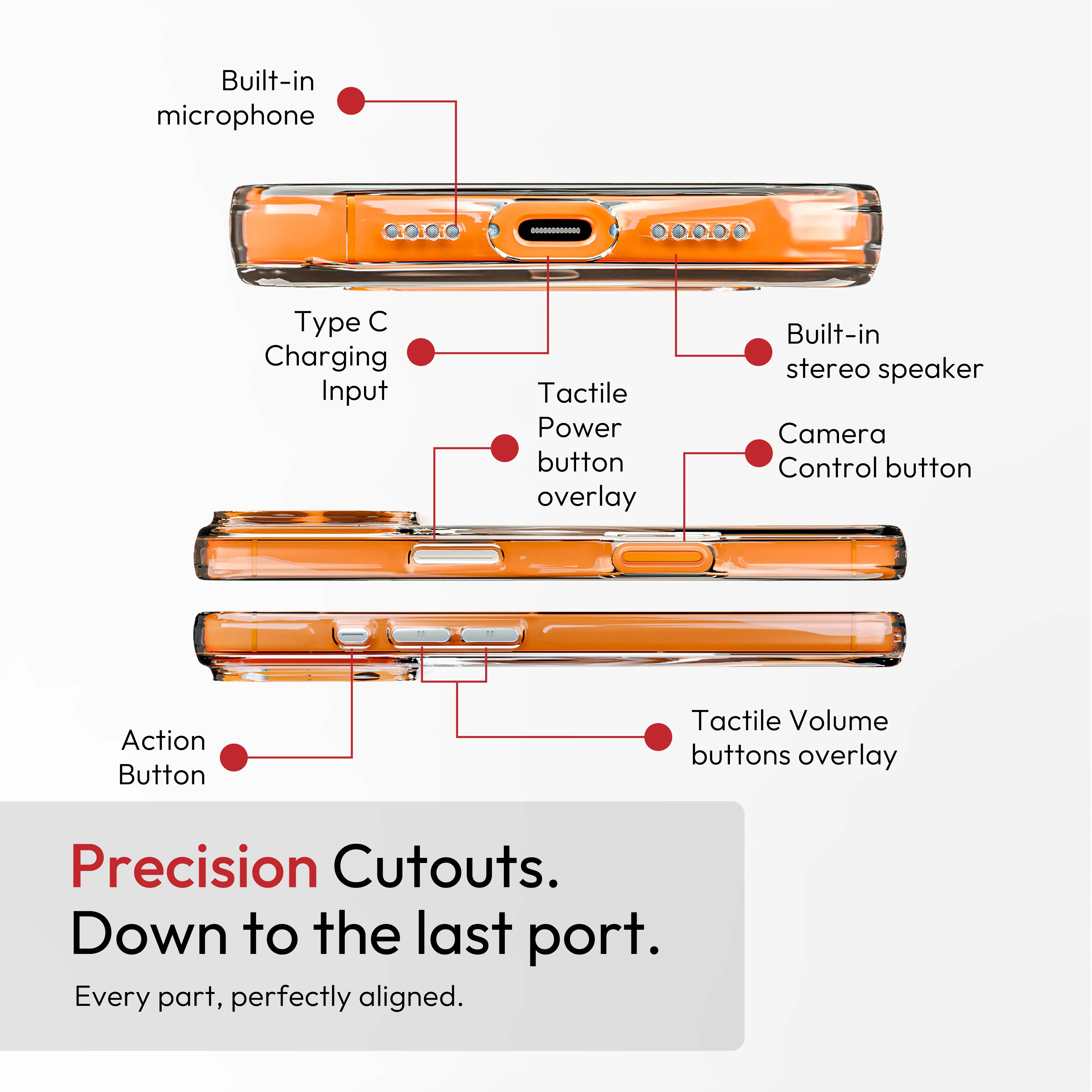 Built-in
microphone

Type C
Charging
Input

Built-in
stereo speaker

Tactile
Power
button
overlay

Camera
Control button

Action
Button

Tactile Volume
buttons overlay

Precision Cutouts.
Down to the last port.

Every part, perfectly aligned.